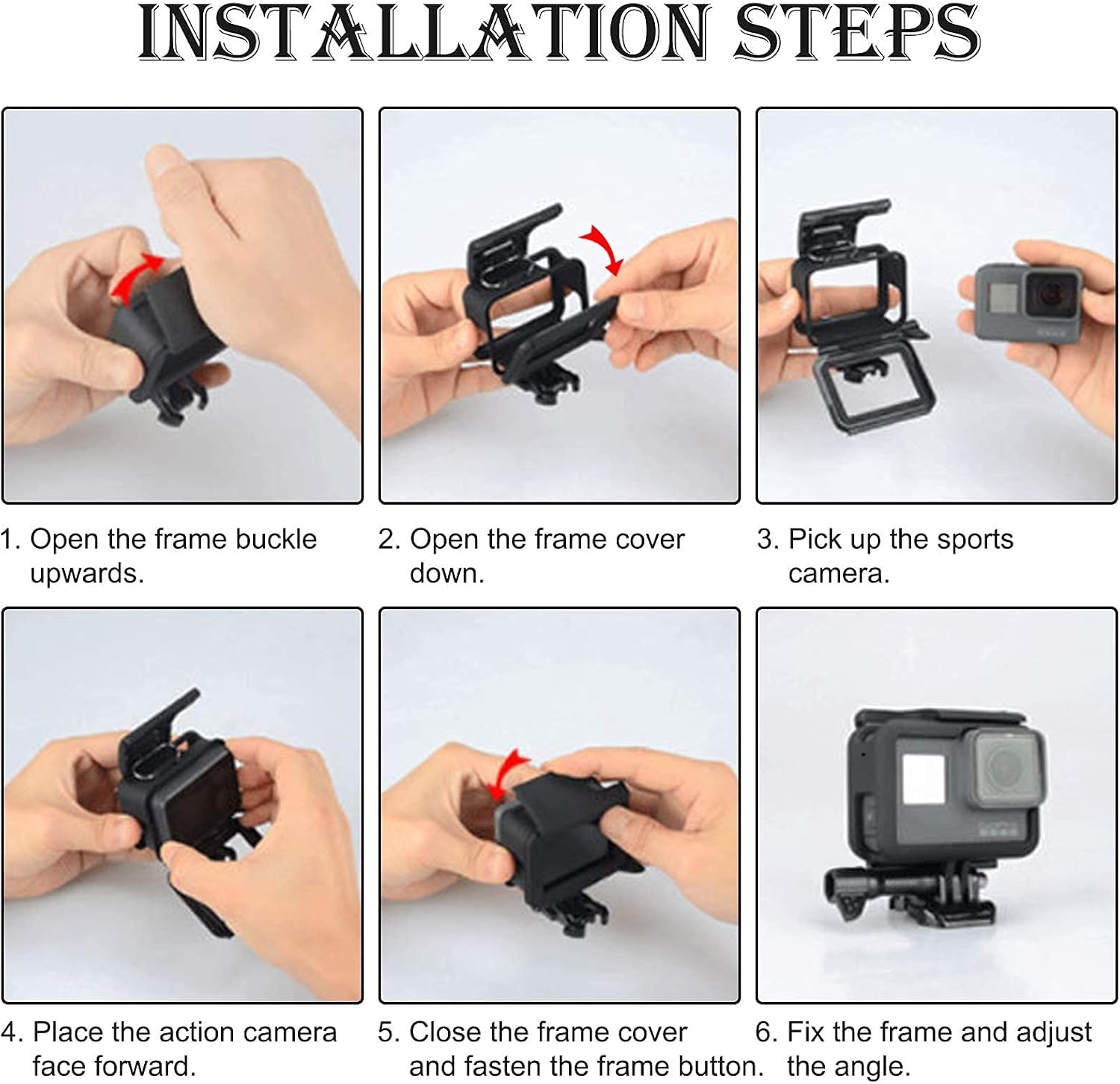 INSTALLATION STEPS

1. Open the frame buckle upwards.

2. Open the frame cover down.

3. Pick up the sports camera.

4. Place the action camera face forward.

5. Close the frame cover and fasten the frame button.

6. Fix the frame and adjust the angle.